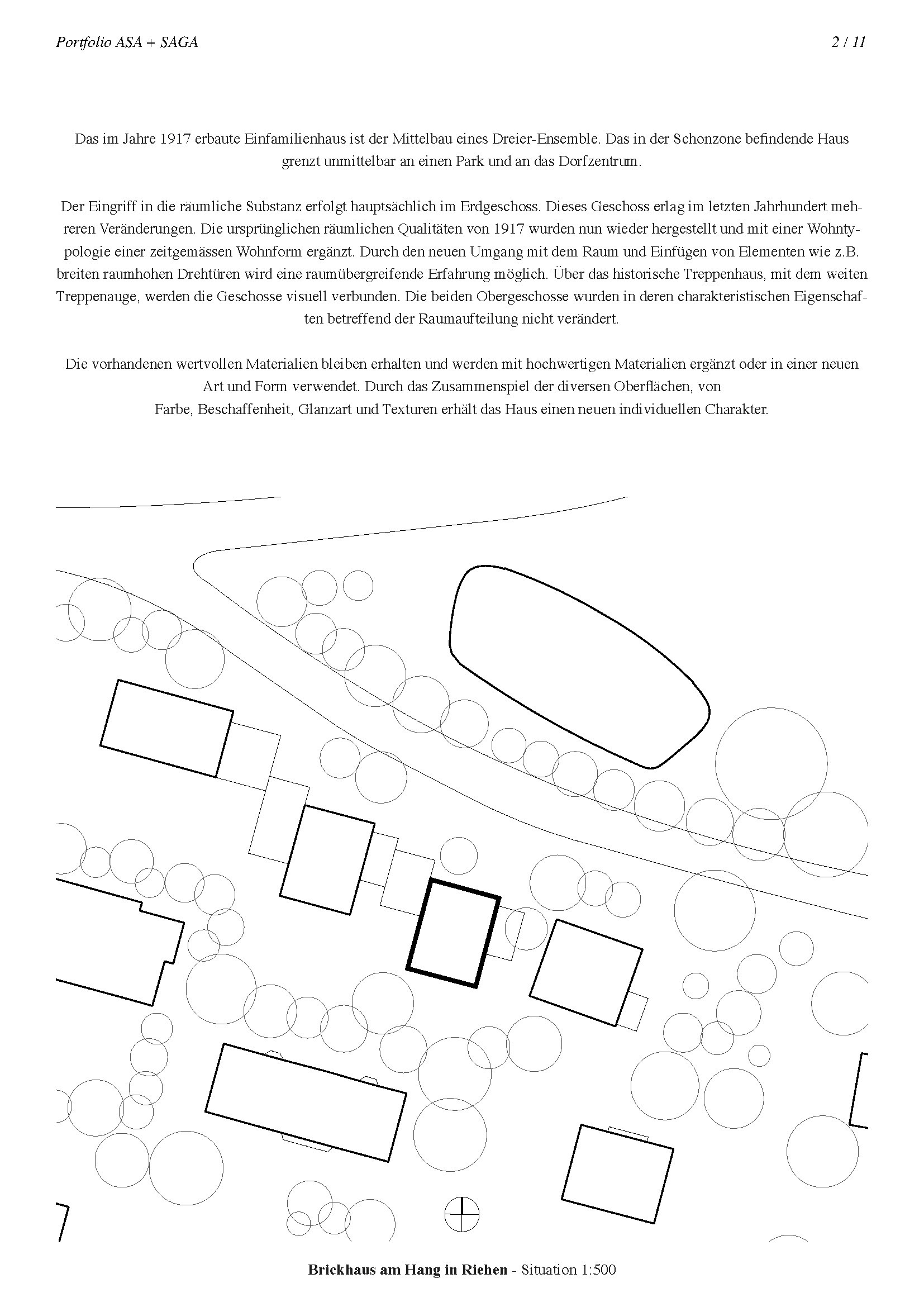 Portfolio ASA + SAGA

2 / 11

Das im Jahre 1917 erbaute Einfamilienhaus ist der Mittelbau eines Dreier-Ensemble. Das in der Schonzone befindende Haus grenzt unmittelbar an einen Park und an das Dorfzentrum.

Der Eingriff in die räumliche Substanz erfolgt hauptsächlich im Erdgeschoss. Dieses Geschoss erlag im letzten Jahrhundert mehreren Veränderungen. Die ursprünglichen räumlichen Qualitäten von 1917 wurden nun wieder hergestellt und mit einer Wohntypologie einer zeitgemässen Wohnform ergänzt. Durch den neuen Umgang mit dem Raum und Einfügen von Elementen wie z.B. breiten raumhohen Drehtüren wird eine raumübergreifende Erfahrung möglich. Über das historische Treppenhaus, mit dem weiten Treppenauge, werden die Geschosse visuell verbunden. Die beiden Obergeschosse wurden in deren charakteristischen Eigenschaften betreffend der Raumaufteilung nicht verändert.

Die vorhandenen wertvollen Materialien bleiben erhalten und werden mit hochwertigen Materialien ergänzt oder in einer neuen Art und Form verwendet. Durch das Zusammenspiel der diversen Oberflächen, von Farbe, Beschaffenheit, Glanzart und Texturen erhält das Haus einen neuen individuellen Charakter.

Brickhaus am Hang in Riehen - Situation 1:500